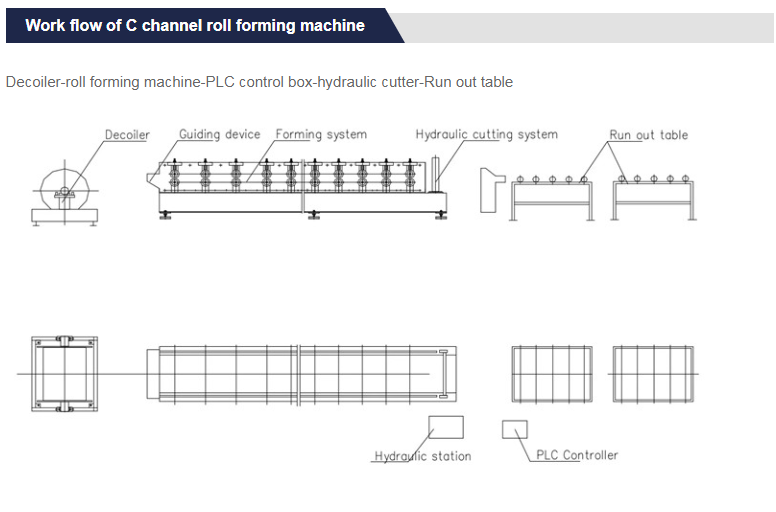 Work flow of C channel roll forming machine

Decoiler-roll forming machine-PLC control box-hydraulic cutter-Run out table

Decoiler
Guiding device
Forming system
Hydraulic cutting system
Run out table

Hydraulic station
PLC Controller