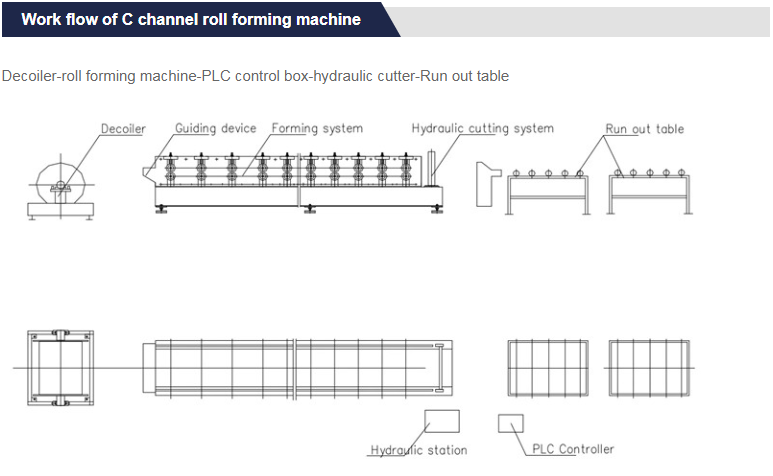 Work flow of C channel roll forming machine

Decoiler-roll forming machine-PLC control box-hydraulic cutter-Run out table

Decoiler
Guiding device
Forming system
Hydraulic cutting system
Run out table

Hydraulic station
PLC Controller